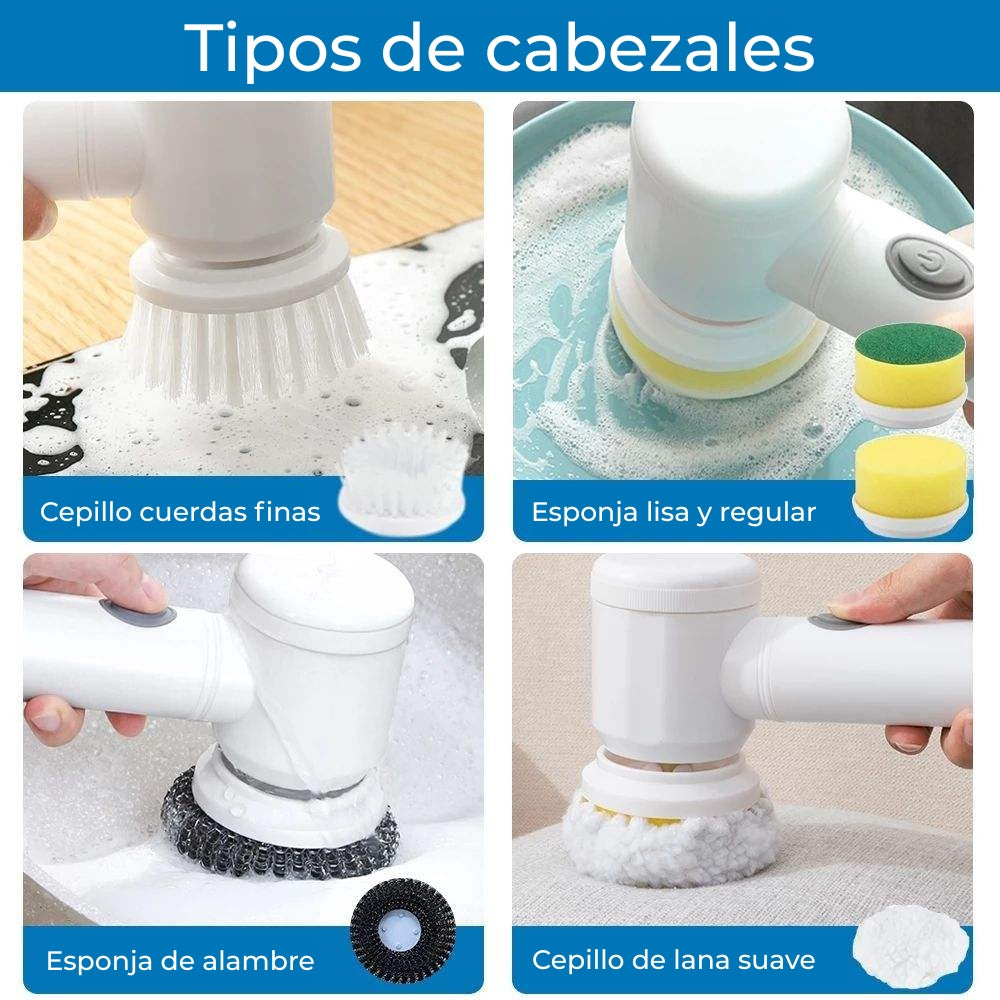 Tipos de cabezales

Cepillo cuerdas finas

Esponja lisa y regular

Esponja de alambre

Cepillo de lana suave