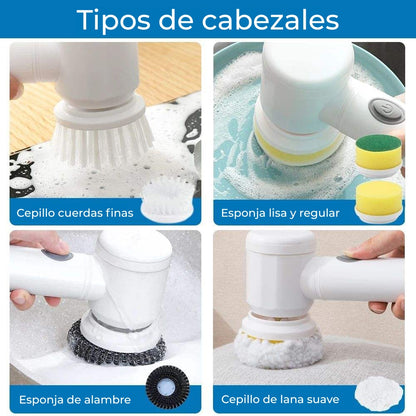 Tipos de cabezales

Cepillo cuerdas finas

Esponja lisa y regular

Esponja de alambre

Cepillo de lana suave